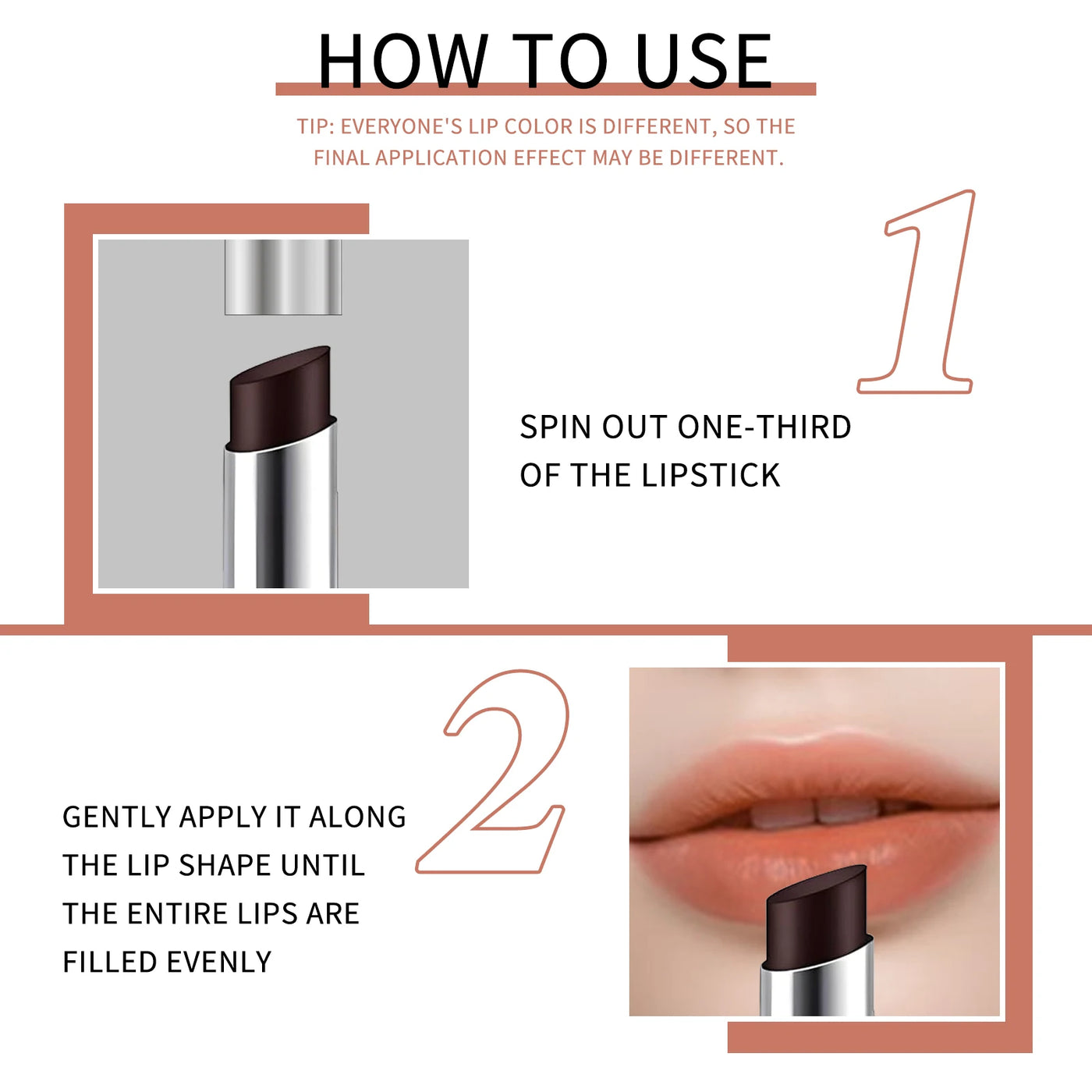 HOW TO USE

TIP: EVERYONE'S LIP COLOR IS DIFFERENT, SO THE FINAL APPLICATION EFFECT MAY BE DIFFERENT.

1

SPIN OUT ONE-THIRD OF THE LIPSTICK

2

GENTLY APPLY IT ALONG THE LIP SHAPE UNTIL THE ENTIRE LIPS ARE FILLED EVENLY