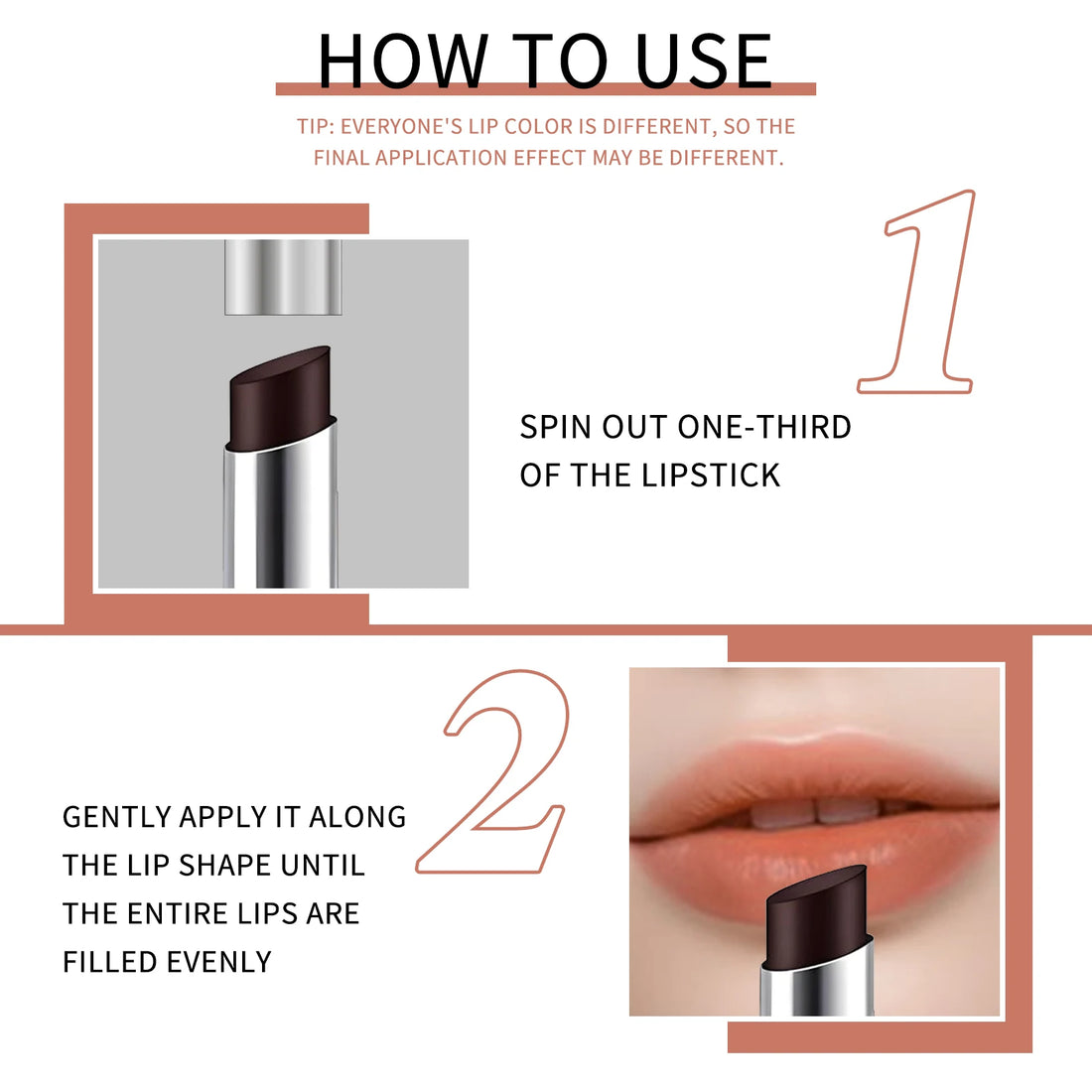 HOW TO USE

TIP: EVERYONE'S LIP COLOR IS DIFFERENT, SO THE FINAL APPLICATION EFFECT MAY BE DIFFERENT.

1

SPIN OUT ONE-THIRD OF THE LIPSTICK

2

GENTLY APPLY IT ALONG THE LIP SHAPE UNTIL THE ENTIRE LIPS ARE FILLED EVENLY