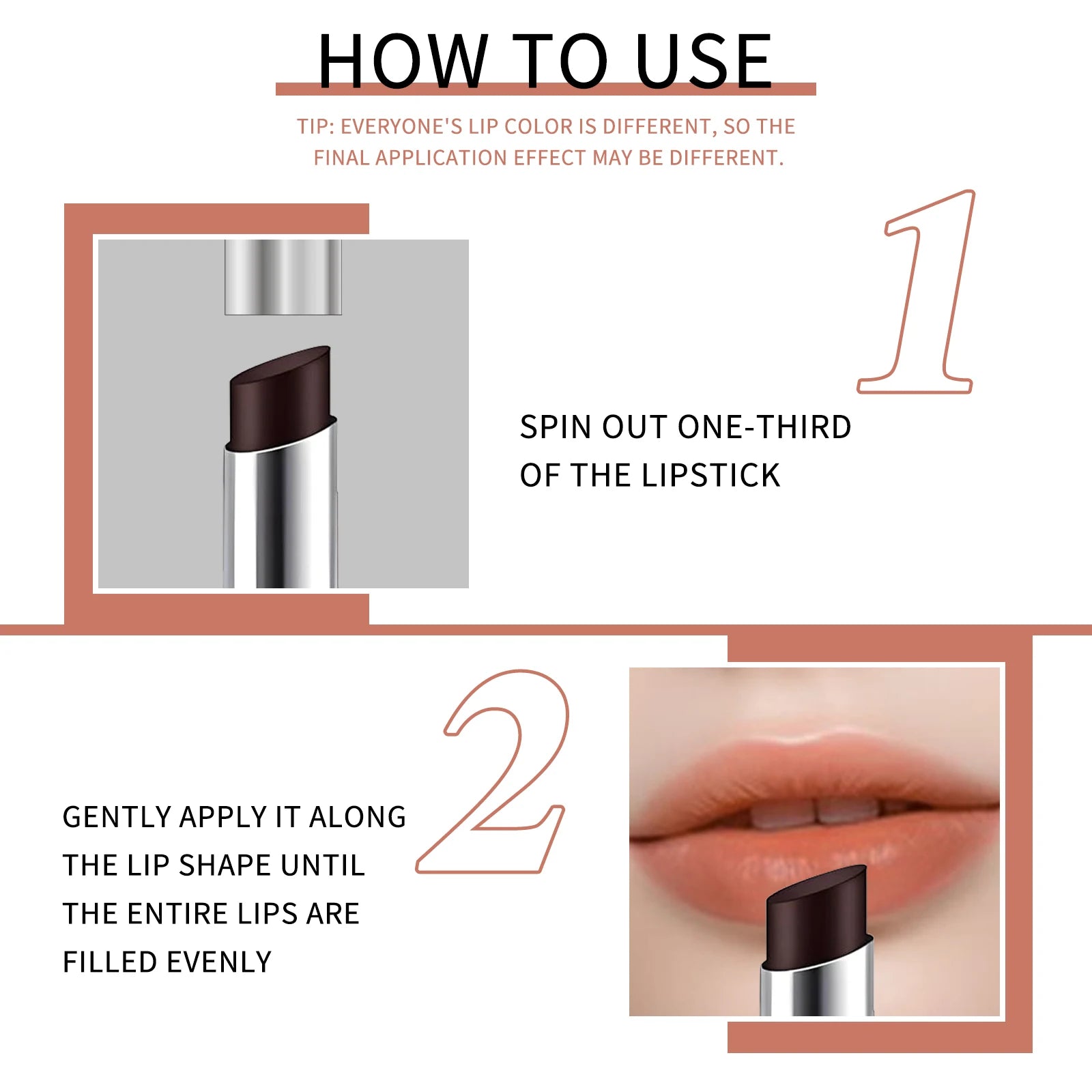 HOW TO USE

TIP: EVERYONE'S LIP COLOR IS DIFFERENT, SO THE FINAL APPLICATION EFFECT MAY BE DIFFERENT.

1

SPIN OUT ONE-THIRD OF THE LIPSTICK

2

GENTLY APPLY IT ALONG THE LIP SHAPE UNTIL THE ENTIRE LIPS ARE FILLED EVENLY