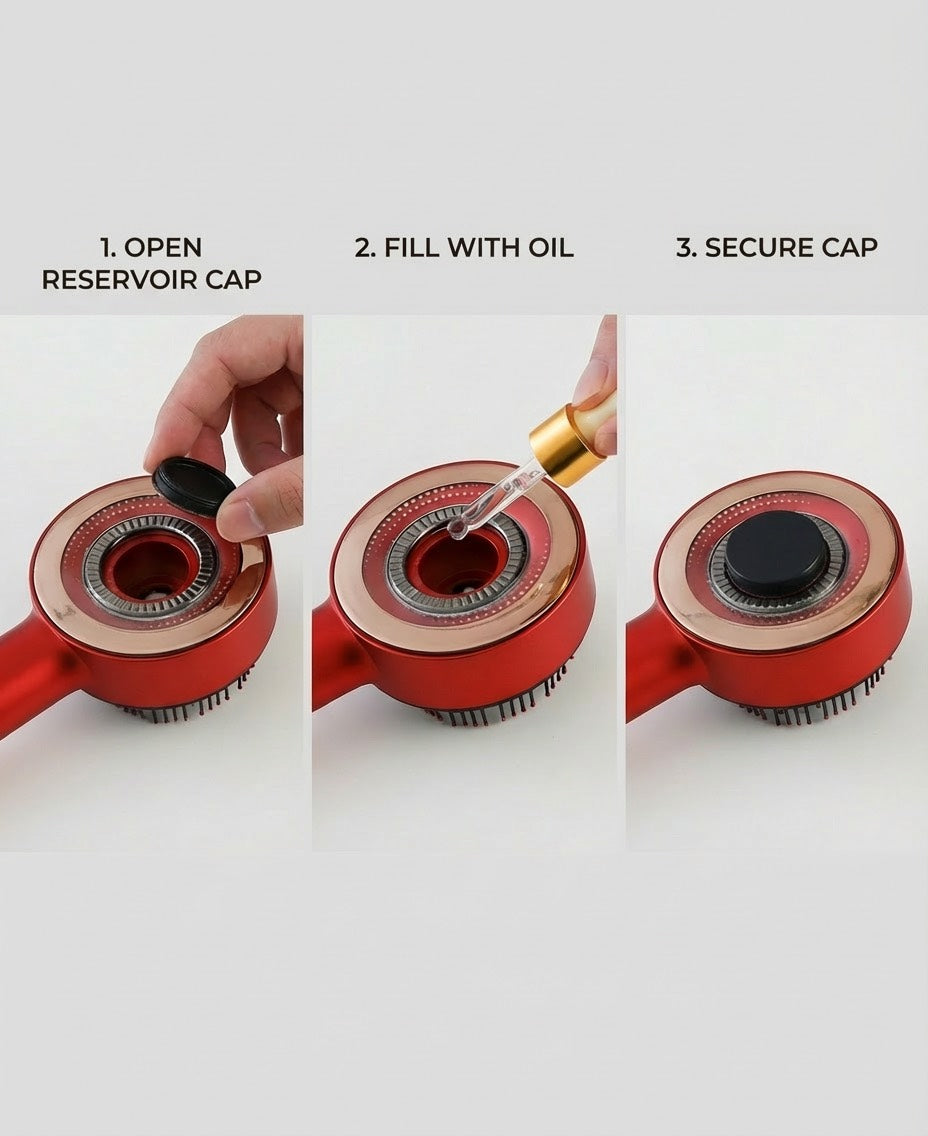 1. OPEN RESERVOIR CAP

2. FILL WITH OIL

3. SECURE CAP