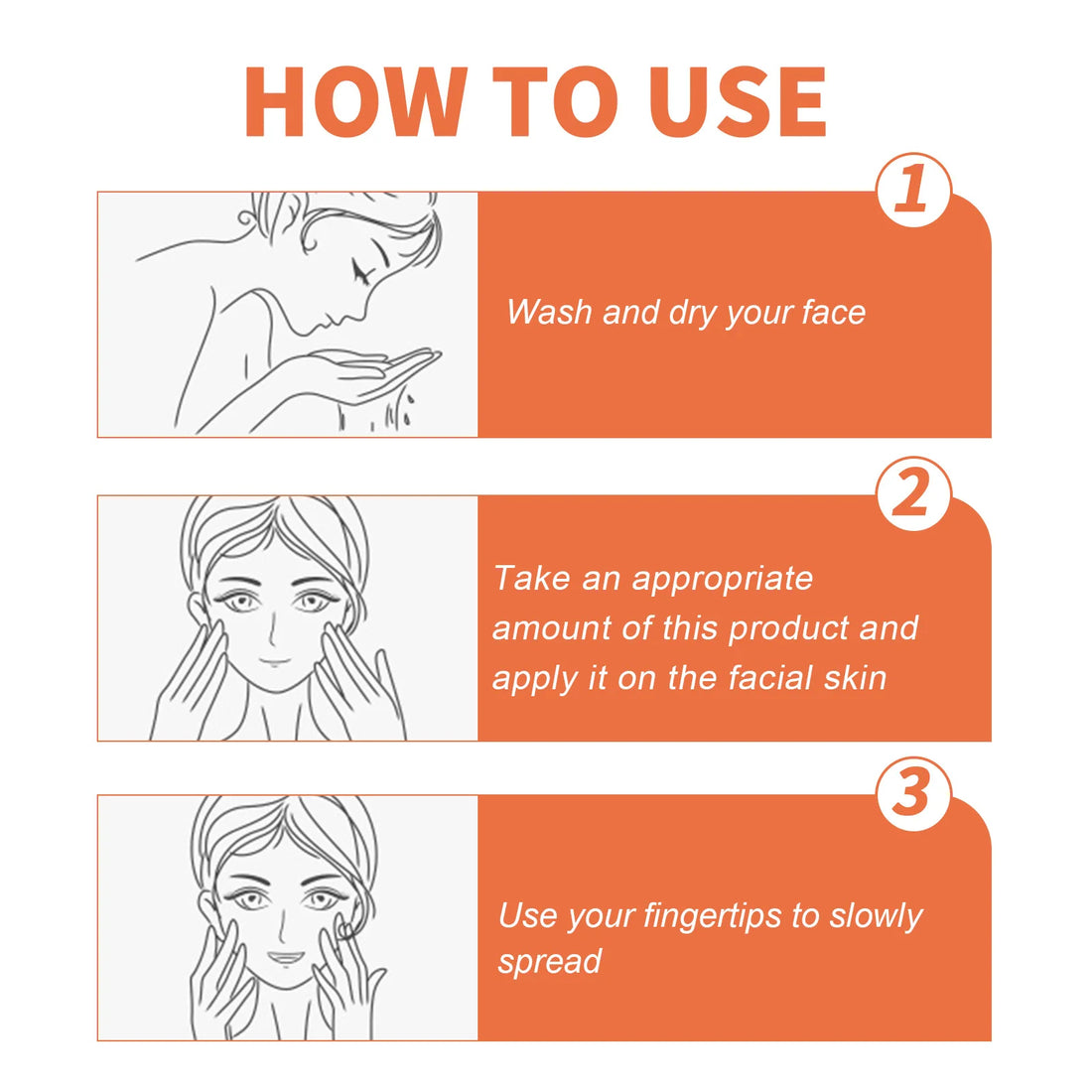 HOW TO USE

1

Wash and dry your face

2

Take an appropriate amount of this product and apply it on the facial skin

3

Use your fingertips to slowly spread